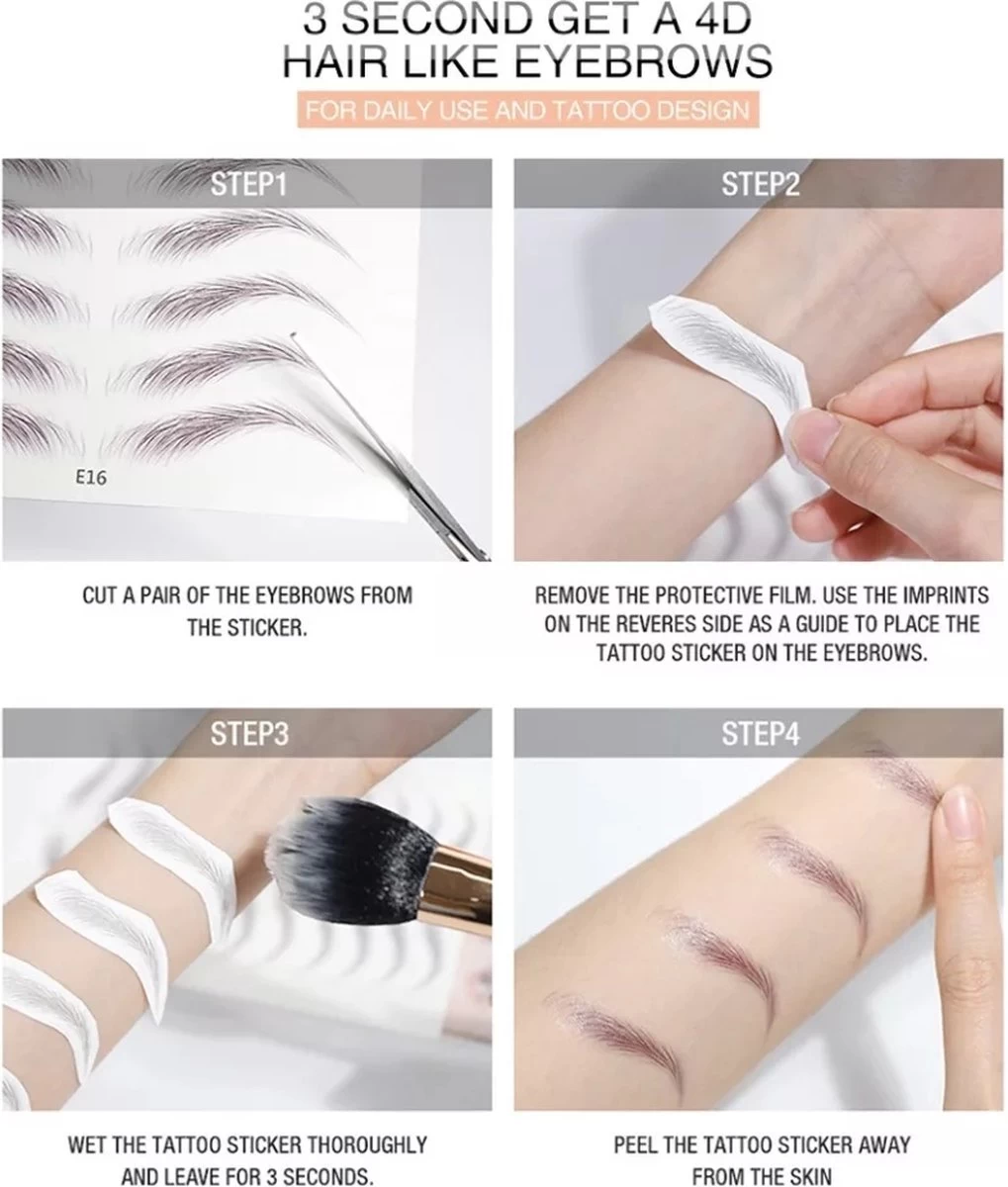 3 SECOND GET A 4D HAIR LIKE EYEBROWS

FOR DAILY USE AND TATTOO DESIGN

STEP1

E16

CUT A PAIR OF THE EYEBROWS FROM THE STICKER.

STEP2

REMOVE THE PROTECTIVE FILM. USE THE IMPRINTS ON THE REVERES SIDE AS A GUIDE TO PLACE THE TATTOO STICKER ON THE EYEBROWS.

STEP3

WET THE TATTOO STICKER THOROUGHLY AND LEAVE FOR 3 SECONDS.

STEP4

PEEL THE TATTOO STICKER AWAY FROM THE SKIN