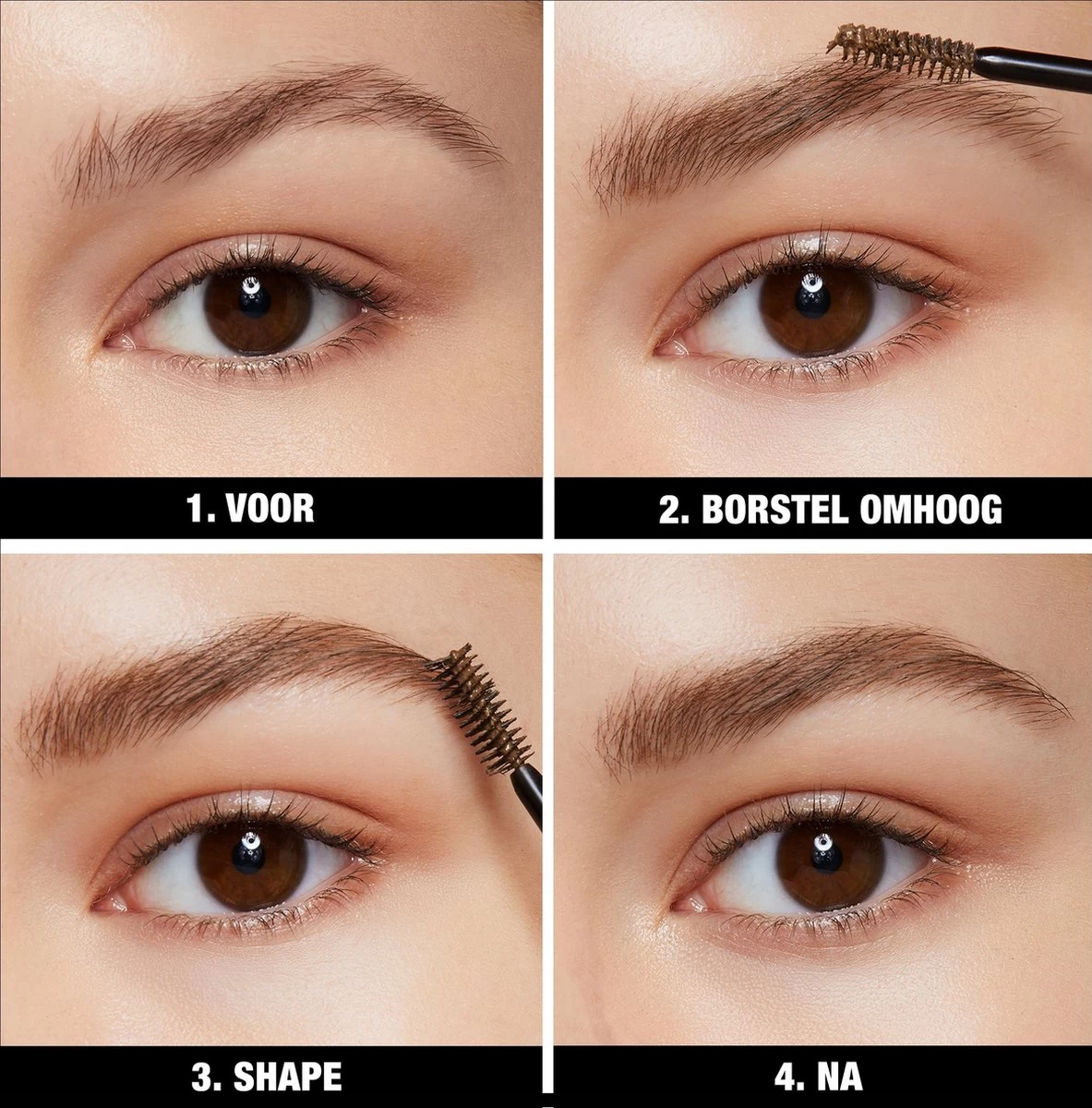 1. VOOR

2. BORSTEL OMHOOG

3. SHAPE

4. NA