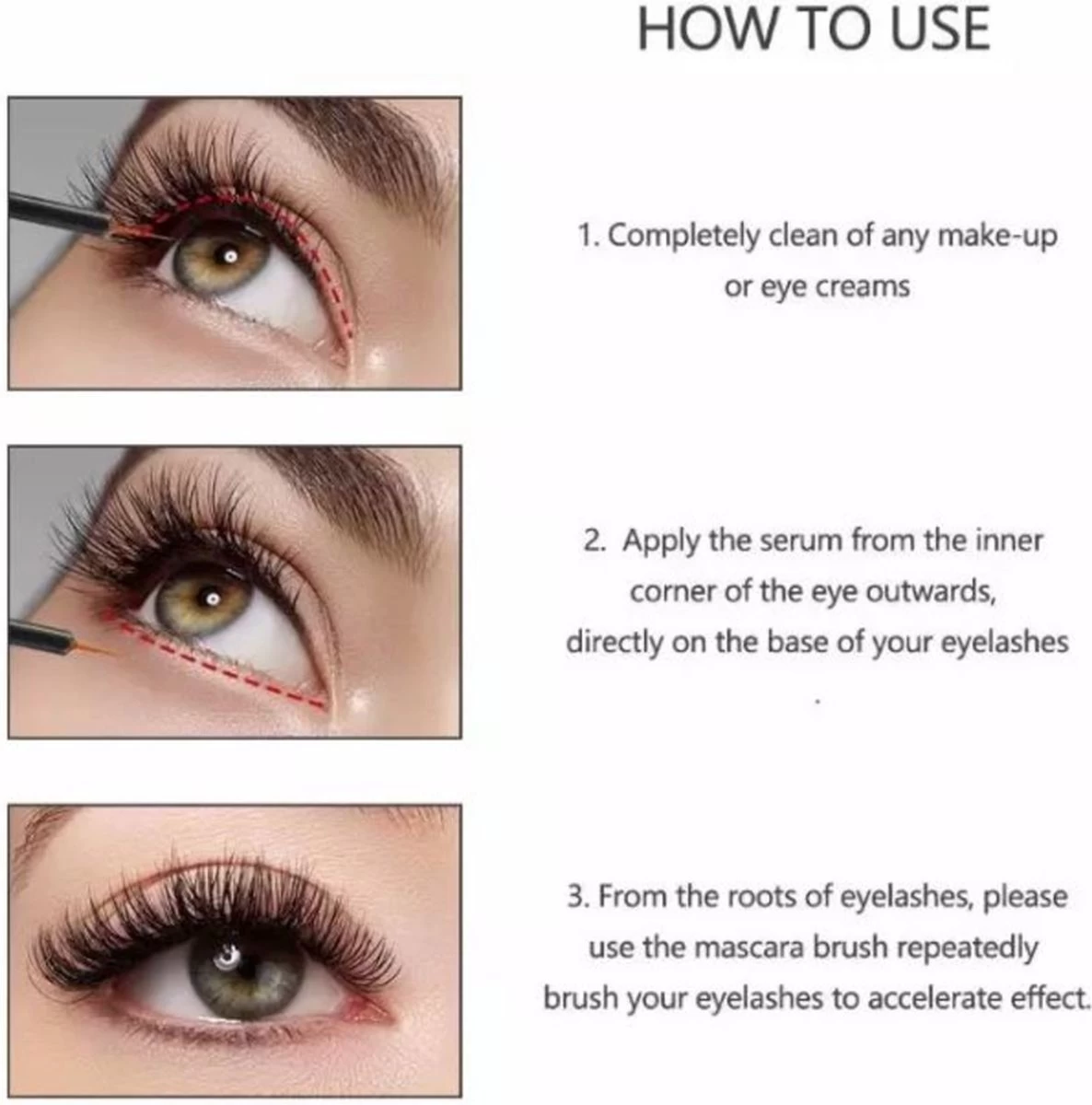 HOW TO USE

1. Completely clean of any make-up or eye creams

2. Apply the serum from the inner corner of the eye outwards, directly on the base of your eyelashes

.

3. From the roots of eyelashes, please use the mascara brush repeatedly brush your eyelashes to accelerate effect.